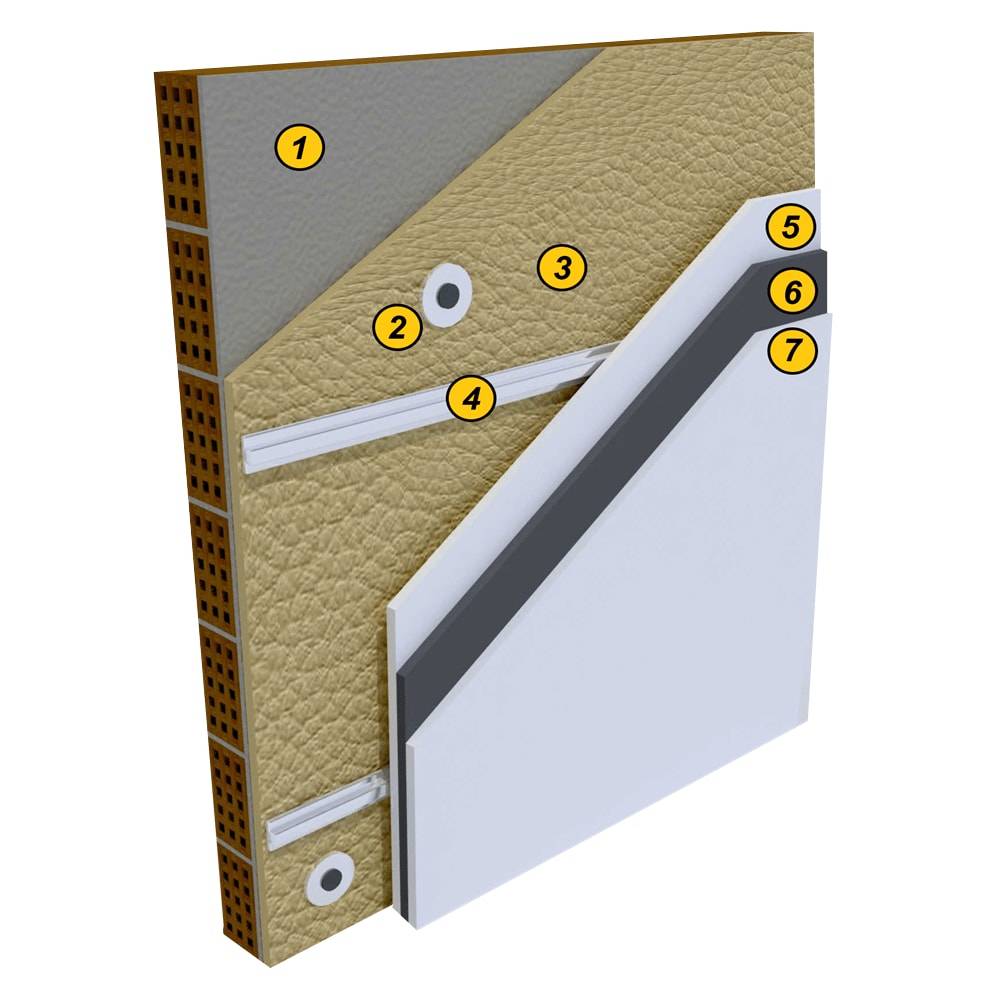 1
2
3
4
5
6
7